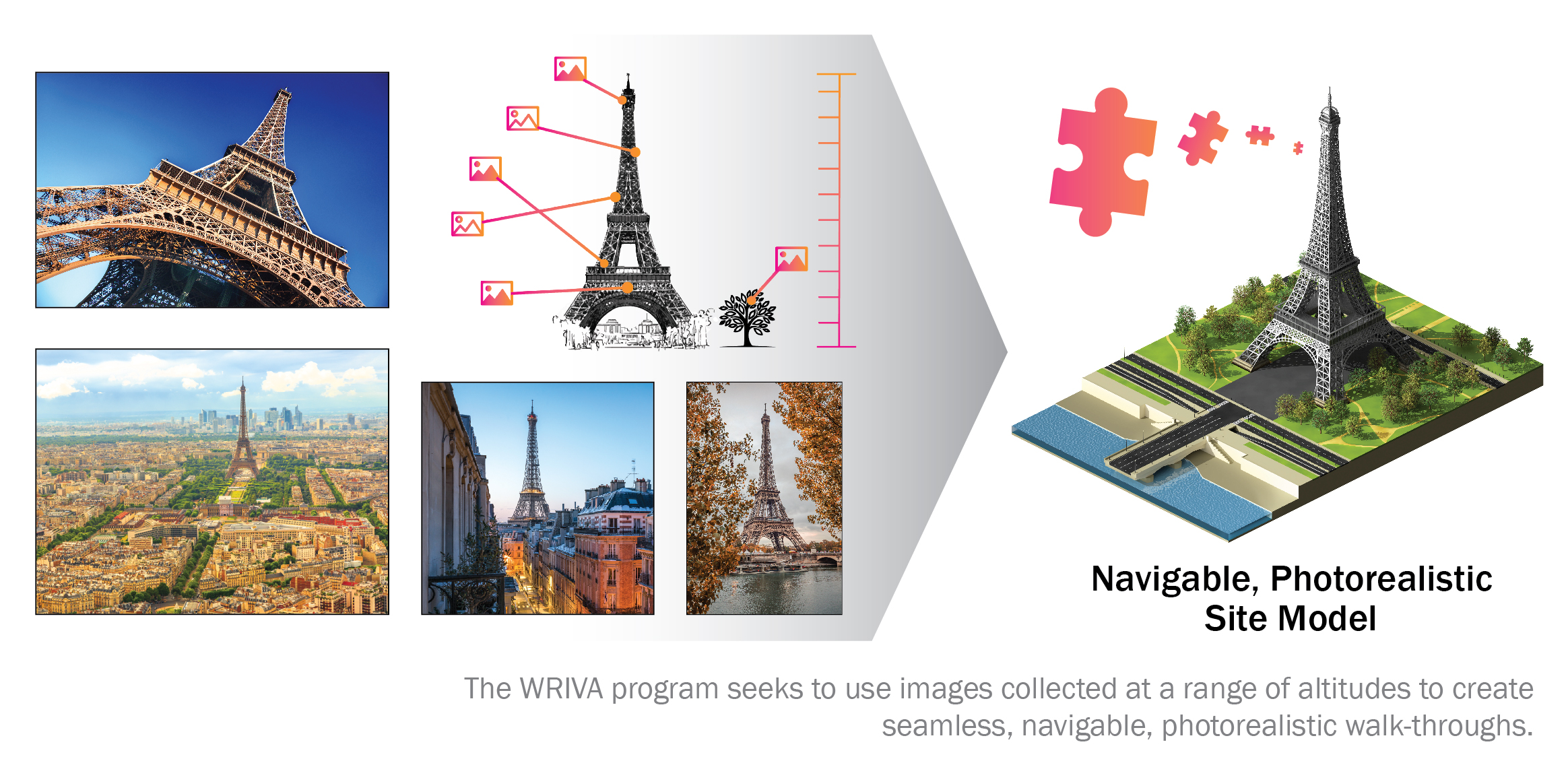 Navigable, Photorealistic Site Model

The WRIVA program seeks to use images collected at a range of altitudes to create seamless, navigable, photorealistic walk-throughs.